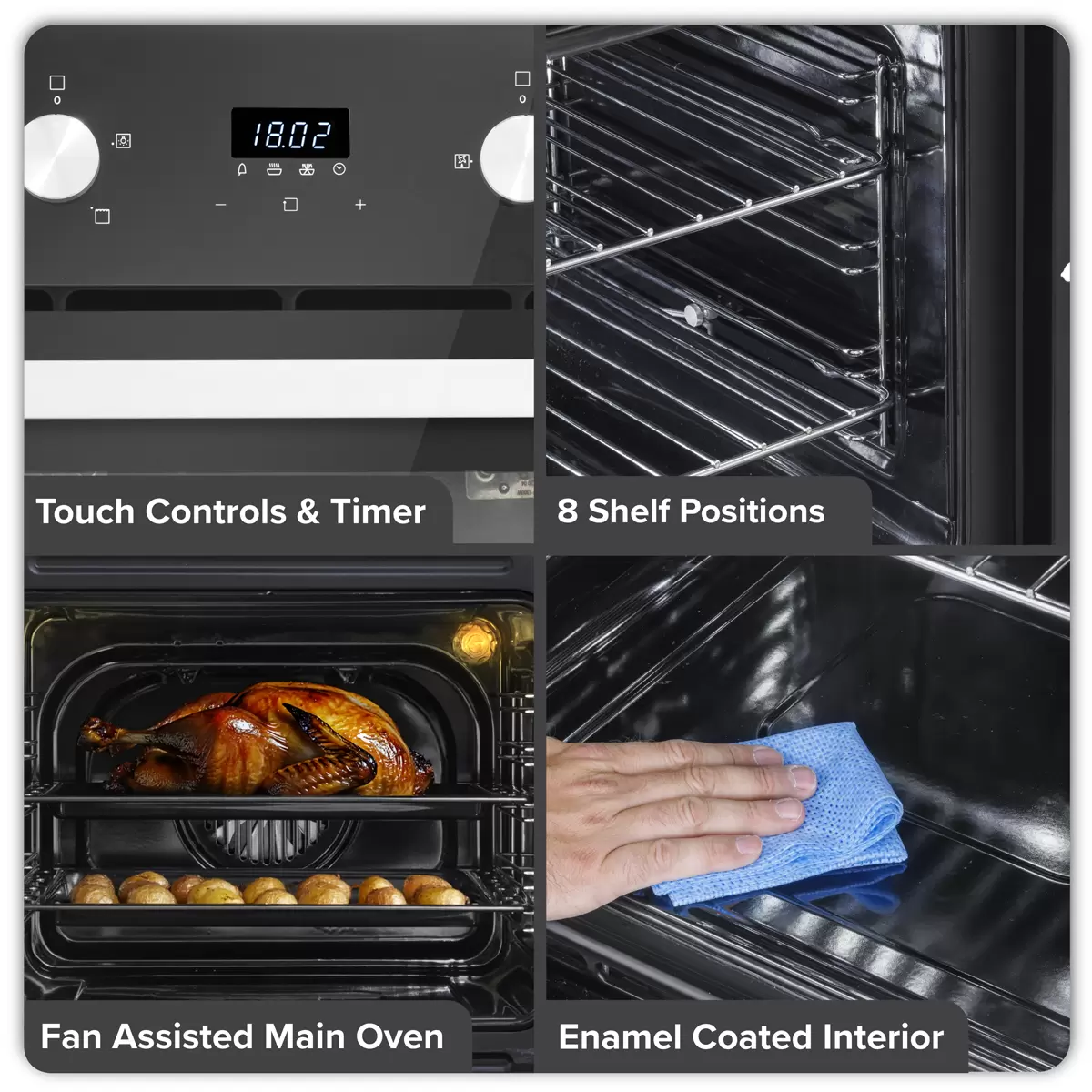 18.02

−
+

Touch Controls & Timer

8 Shelf Positions

Fan Assisted Main Oven

Enamel Coated Interior